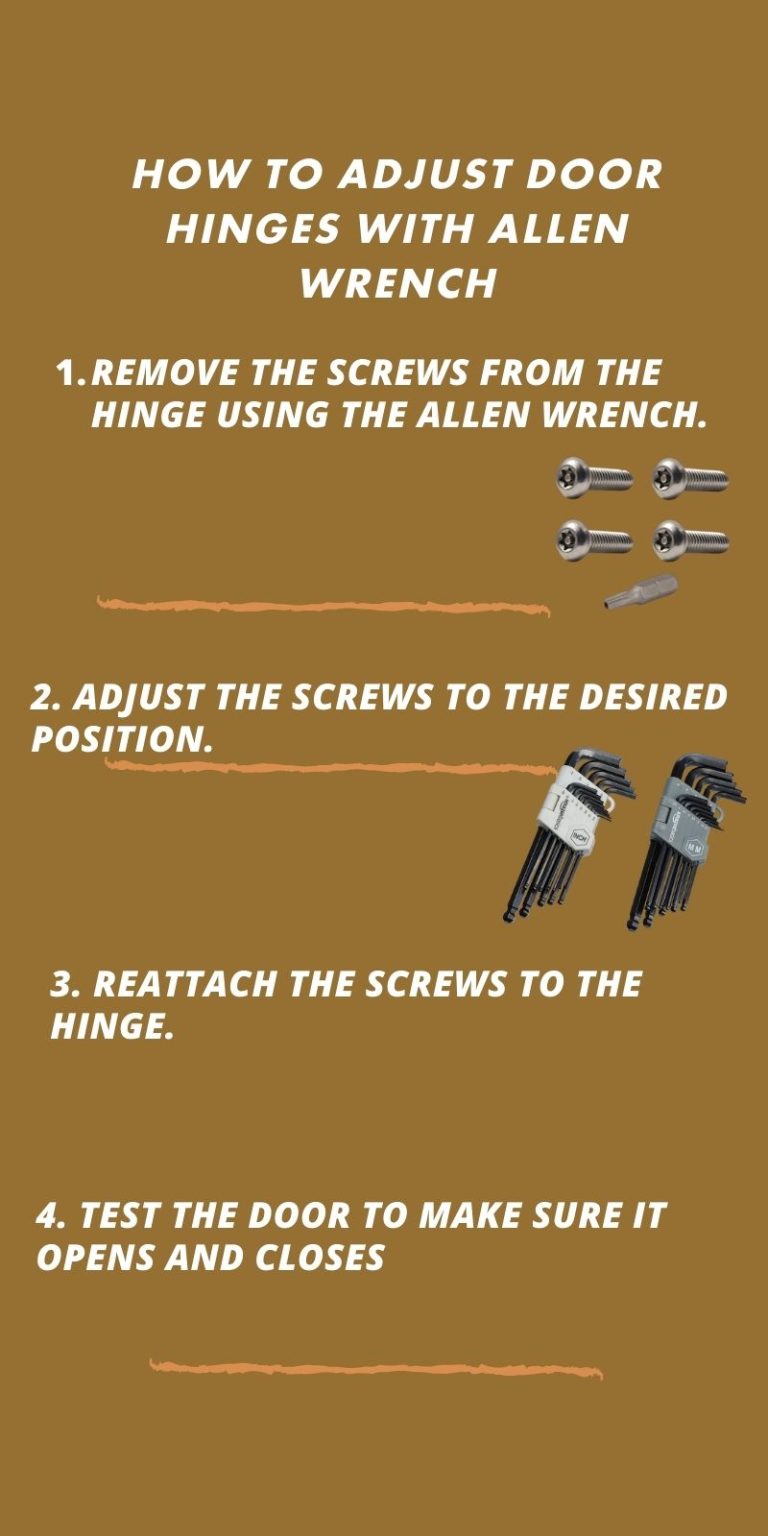 HOW TO ADJUST DOOR HINGES WITH ALLEN WRENCH

1. REMOVE THE SCREWS FROM THE HINGE USING THE ALLEN WRENCH.

2. ADJUST THE SCREWS TO THE DESIRED POSITION.

INCH

MM

3. REATTACH THE SCREWS TO THE HINGE.

4. TEST THE DOOR TO MAKE SURE IT OPENS AND CLOSES