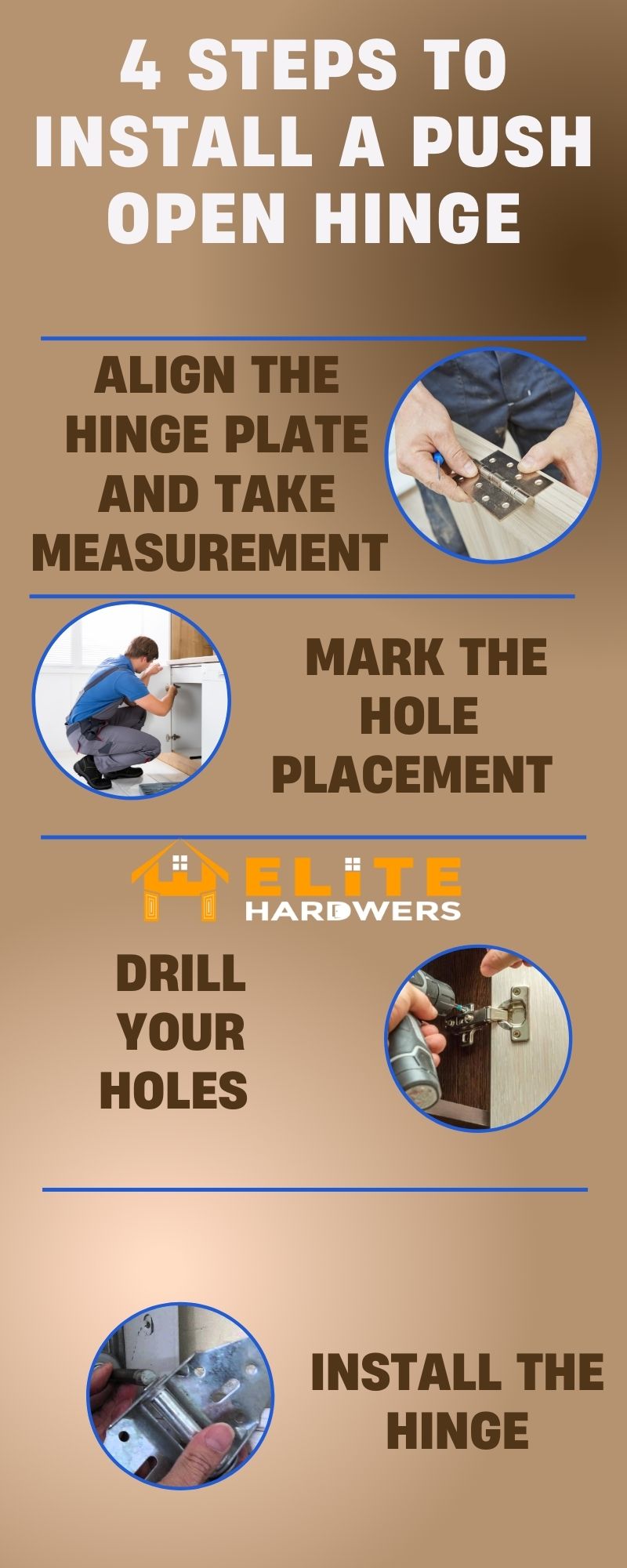 4 STEPS TO INSTALL A PUSH OPEN HINGE

ALIGN THE HINGE PLATE AND TAKE MEASUREMENT

MARK THE HOLE PLACEMENT

ELITE HARDWERS

DRILL YOUR HOLES

INSTALL THE HINGE