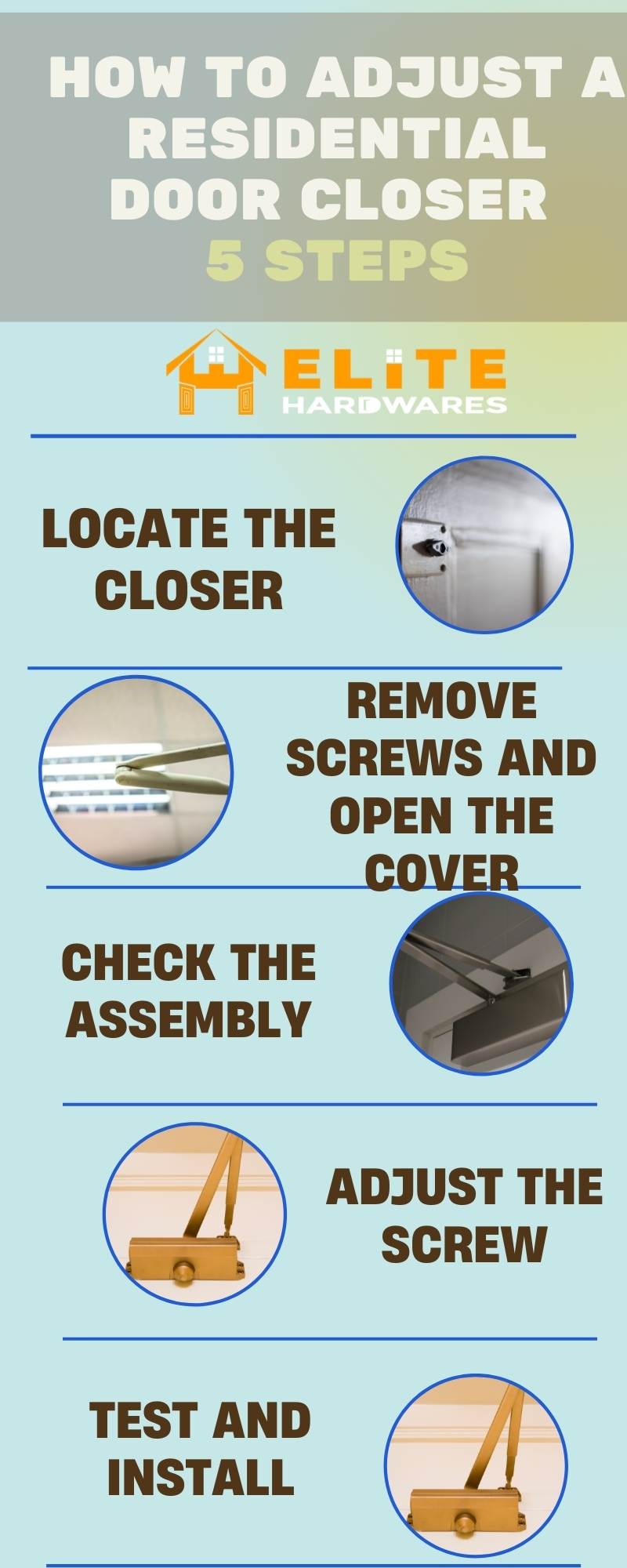 HOW TO ADJUST A RESIDENTIAL DOOR CLOSER
5 STEPS

ELITE
HARDWARES

LOCATE THE CLOSER

REMOVE SCREWS AND OPEN THE COVER

CHECK THE ASSEMBLY

ADJUST THE SCREW

TEST AND INSTALL