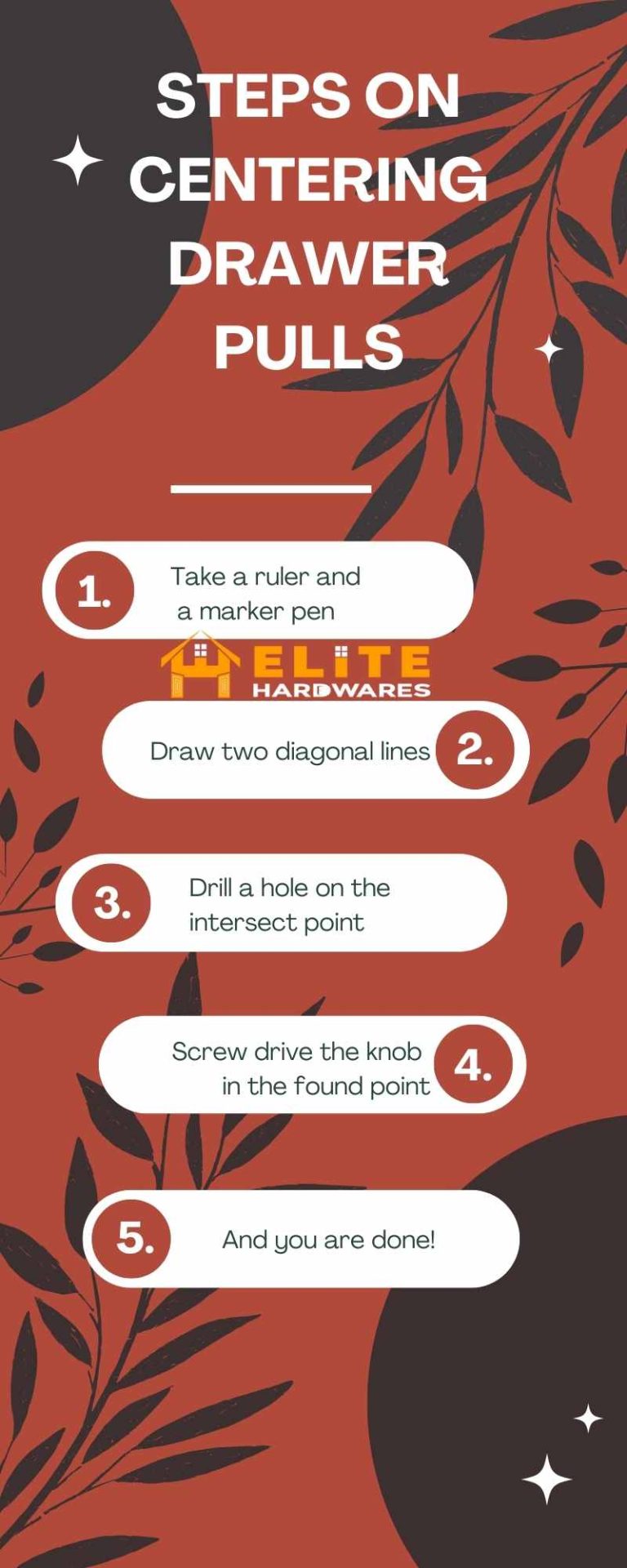 STEPS ON CENTERING DRAWER PULLS

1. Take a ruler and a marker pen

ELITE HARDWARES

Draw two diagonal lines 2.

3. Drill a hole on the intersect point

Screw drive the knob in the found point 4.

5. And you are done!