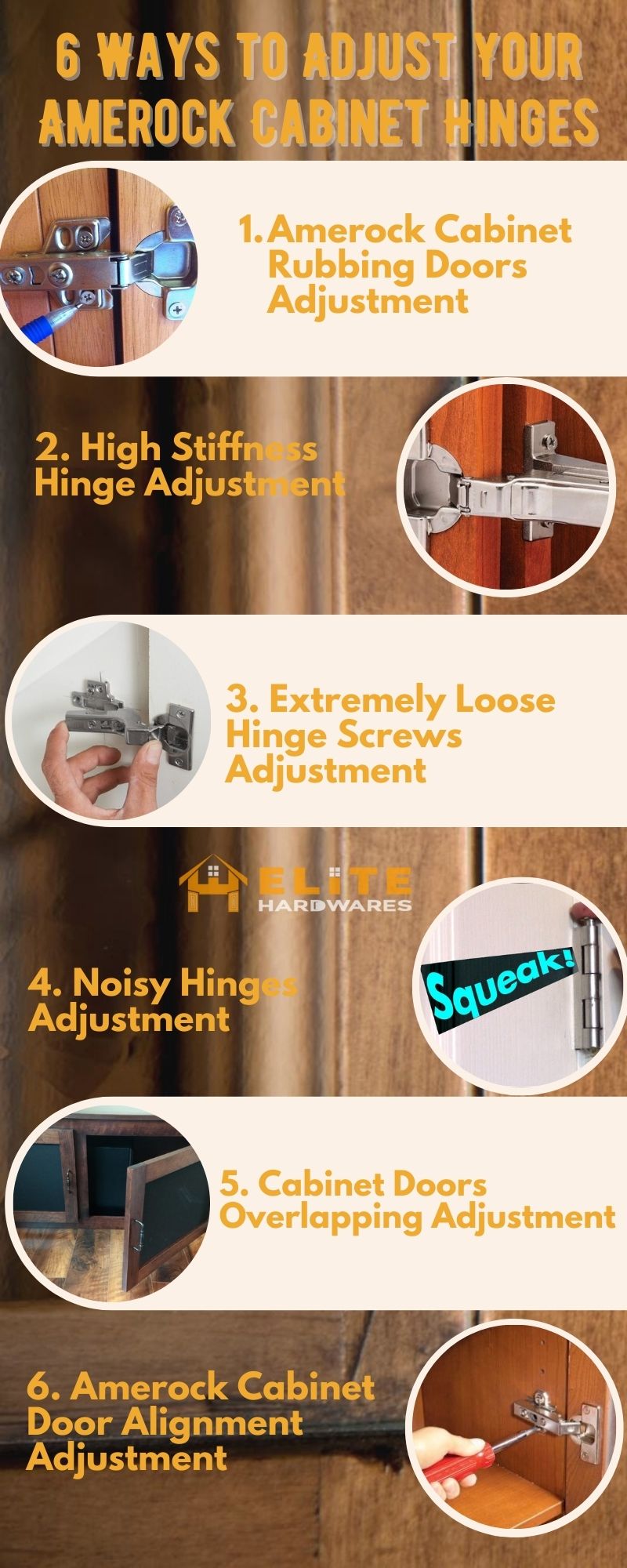 6 WAYS TO ADJUST YOUR AMEROCK CABINET HINGES

1. Amerock Cabinet Rubbing Doors Adjustment

2. High Stiffness Hinge Adjustment

3. Extremely Loose Hinge Screws Adjustment

ELITE HARDWARES

4. Noisy Hinges Adjustment

Squeak!

5. Cabinet Doors Overlapping Adjustment

6. Amerock Cabinet Door Alignment Adjustment